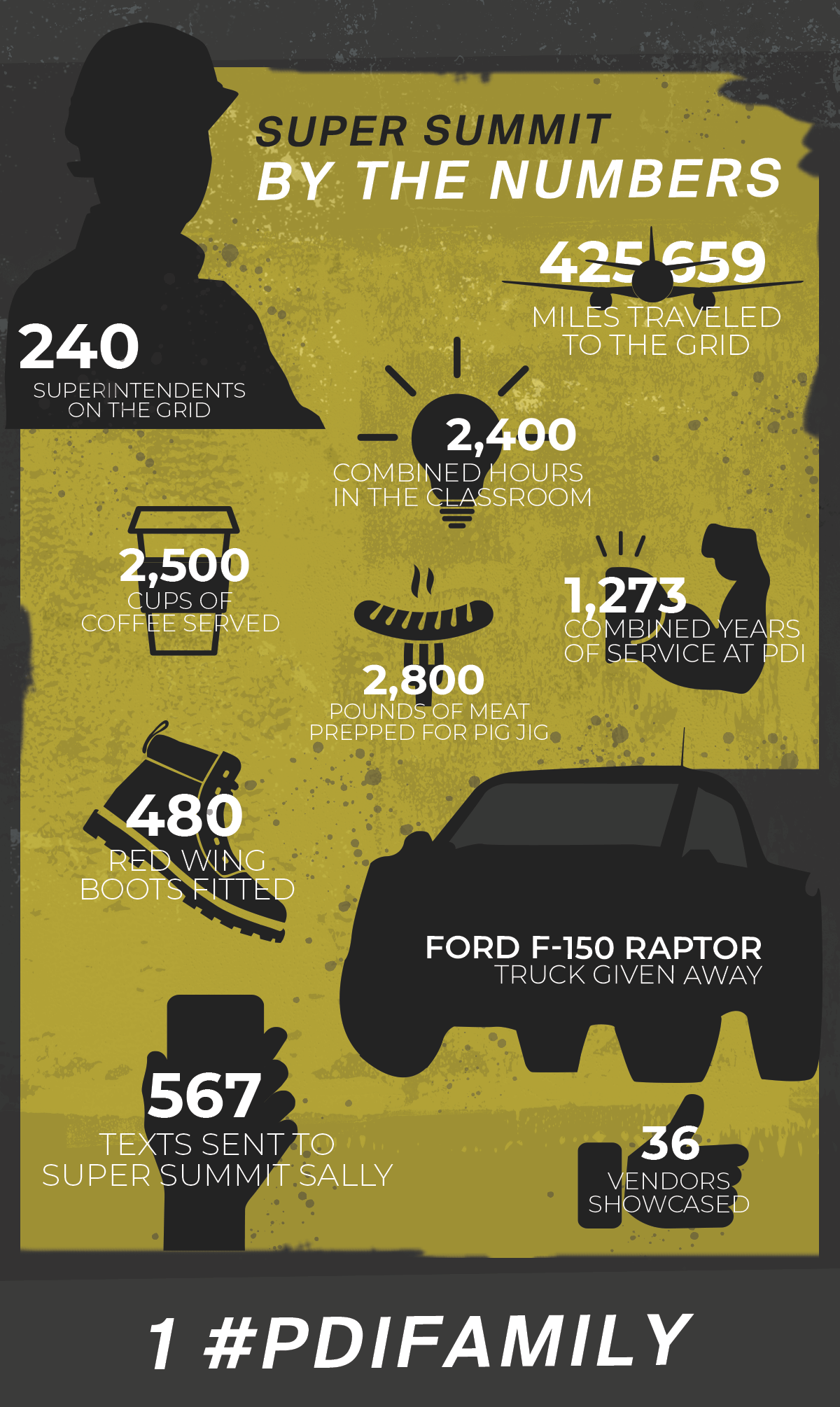 SUPER SUMMIT
BY THE NUMBERS

425,659
MILES TRAVELED TO THE GRID

240
SUPERINTENDENTS ON THE GRID

2,400
COMBINED HOURS IN THE CLASSROOM

2,500
CUPS OF COFFEE SERVED

1,273
COMBINED YEARS OF SERVICE AT PDI

2,800
POUNDS OF MEAT PREPPED FOR PIG JIG

480
RED WING BOOTS FITTED

FORD F-150 RAPTOR
TRUCK GIVEN AWAY

567
TEXTS SENT TO SUPER SUMMIT SALLY

36
VENDORS SHOWCASED

1 #PDIFAMILY